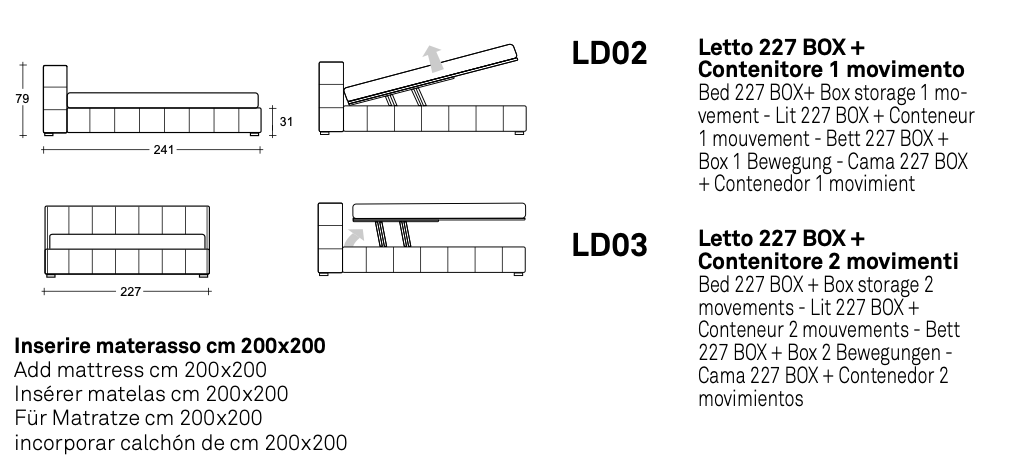 79
31
241
227

Inserire materasso cm 200x200
Add mattress cm 200x200
Insérer matelas cm 200x200
Für Matratze cm 200x200
incorporar calchón de cm 200x200

LD02
Letto 227 BOX + Contenitore 1 movimento
Bed 227 BOX+ Box storage 1 movement - Lit 227 BOX + Conteneur 1 mouvement - Bett 227 BOX + Box 1 Bewegung - Cama 227 BOX + Contenedor 1 movimient

LD03
Letto 227 BOX + Contenitore 2 movimenti
Bed 227 BOX + Box storage 2 movements - Lit 227 BOX + Conteneur 2 mouvements - Bett 227 BOX + Box 2 Bewegungen - Cama 227 BOX + Contenedor 2 movimientos