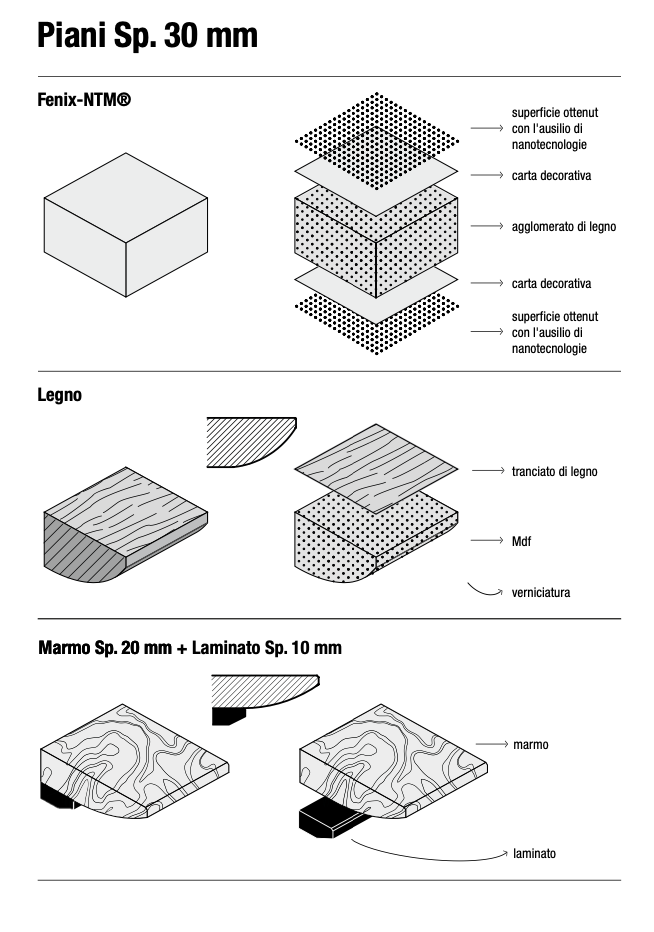 Piani Sp. 30 mm

Fenix-NTM®

superficie ottenut con l'ausilio di nanotecnologie

carta decorativa

agglomerato di legno

carta decorativa

superficie ottenut con l'ausilio di nanotecnologie

Legno

tranciato di legno

Mdf

verniciatura

Marmo Sp. 20 mm + Laminato Sp. 10 mm

marmo

laminato