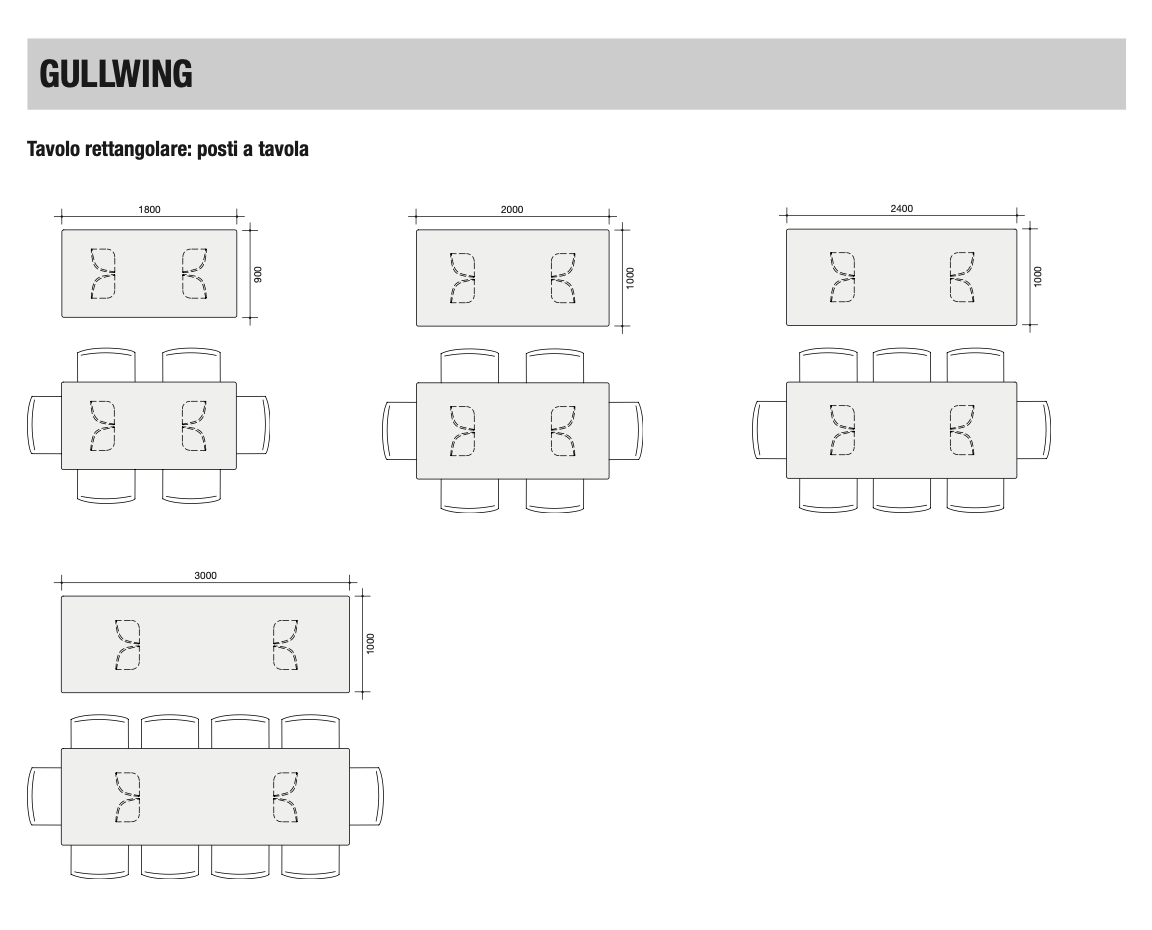 GULLWING

Tavolo rettangolare: posti a tavola

1800

900

2000

1000

2400

1000

3000

1000