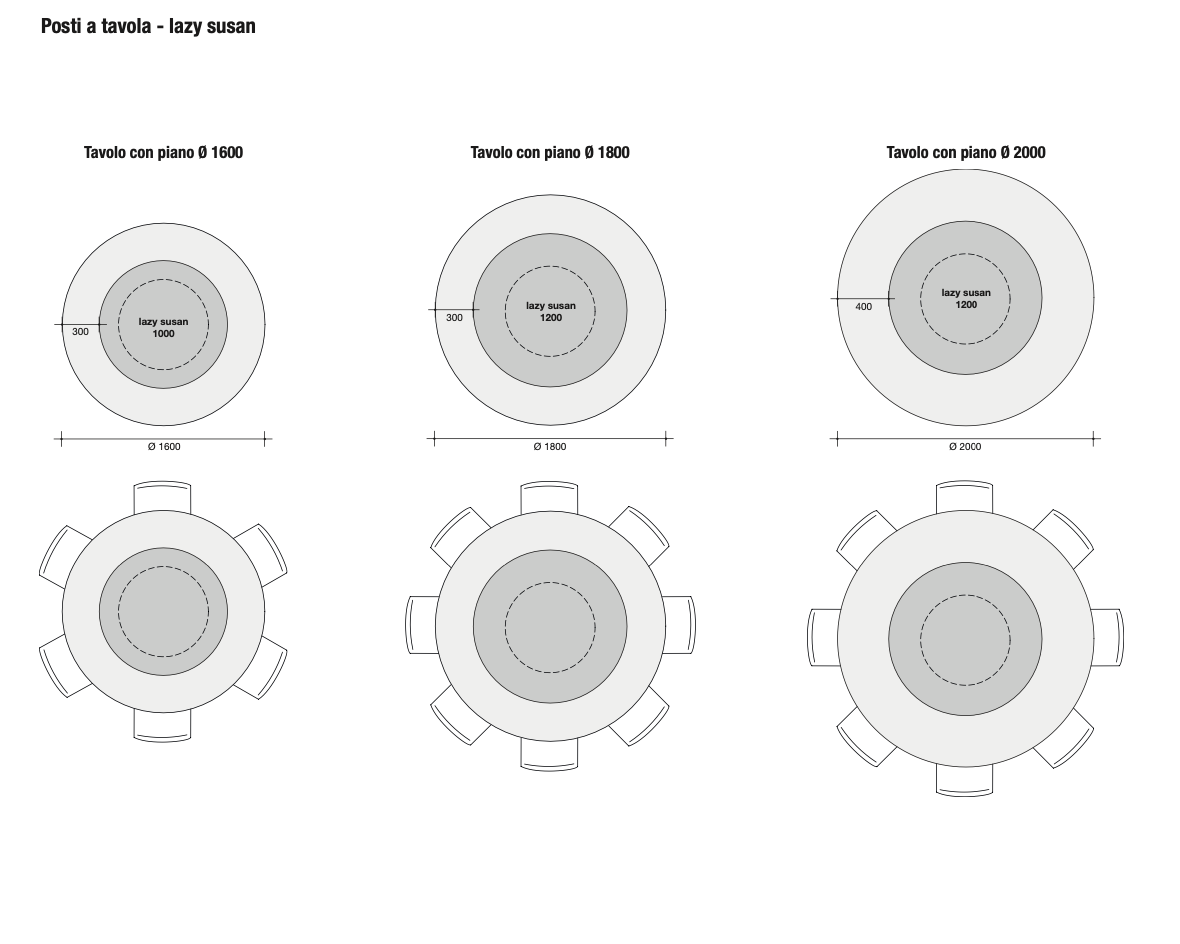 Posti a tavola - lazy susan

Tavolo con piano Ø 1600

300

lazy susan
1000

Ø 1600

Tavolo con piano Ø 1800

300

lazy susan
1200

Ø 1800

Tavolo con piano Ø 2000

400

lazy susan
1200

Ø 2000