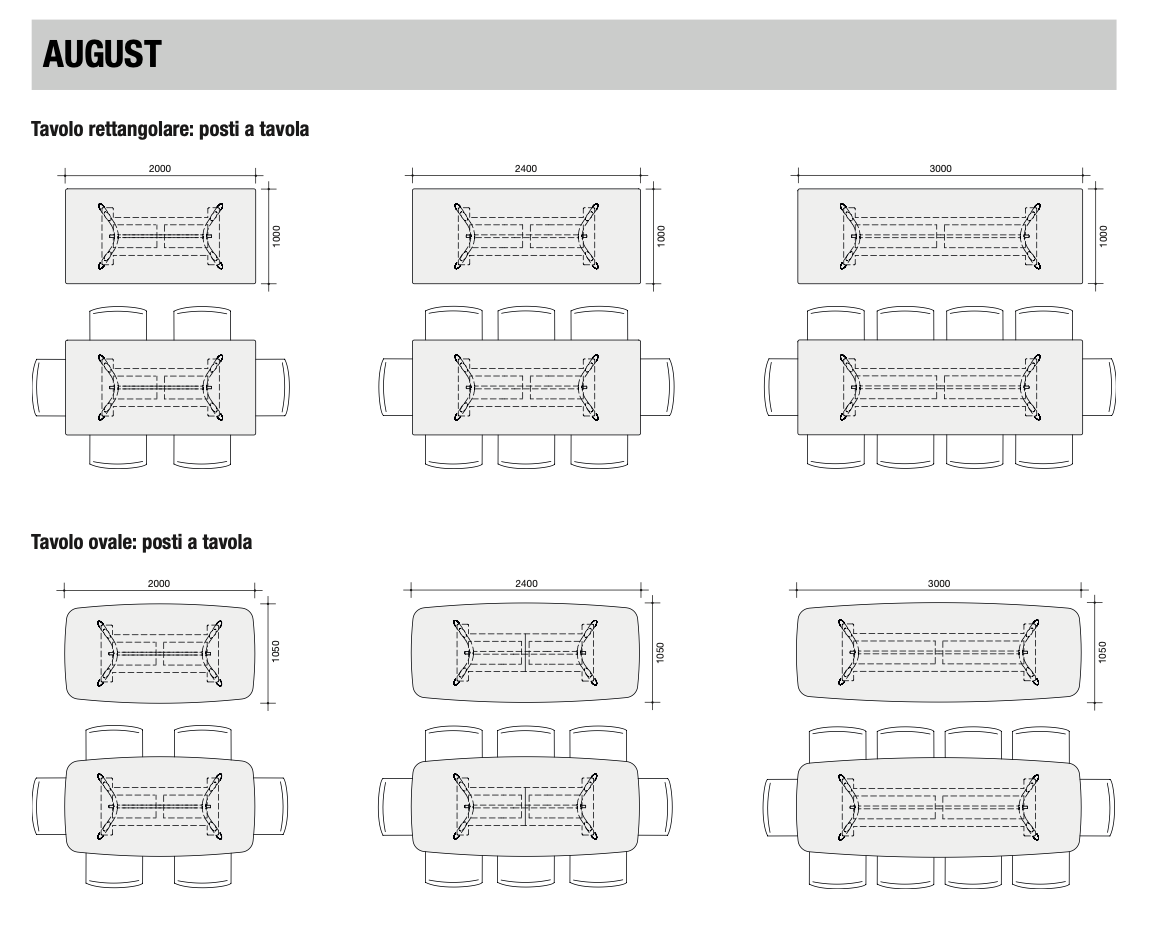 AUGUST

Tavolo rettangolare: posti a tavola

2000

1000

2400

1000

3000

1000

Tavolo ovale: posti a tavola

2000

1050

2400

1050

3000

1050