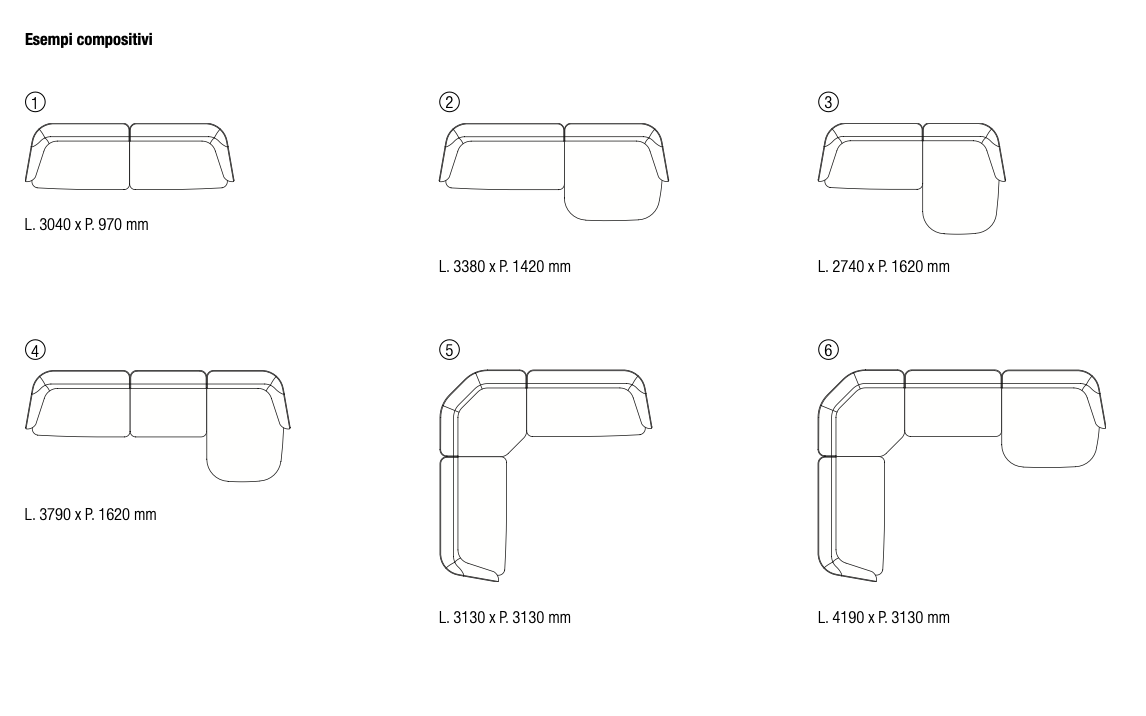 Esempi compositivi

①

L. 3040 x P. 970 mm

②

L. 3380 x P. 1420 mm

③

L. 2740 x P. 1620 mm

④

L. 3790 x P. 1620 mm

⑤

L. 3130 x P. 3130 mm

⑥

L. 4190 x P. 3130 mm