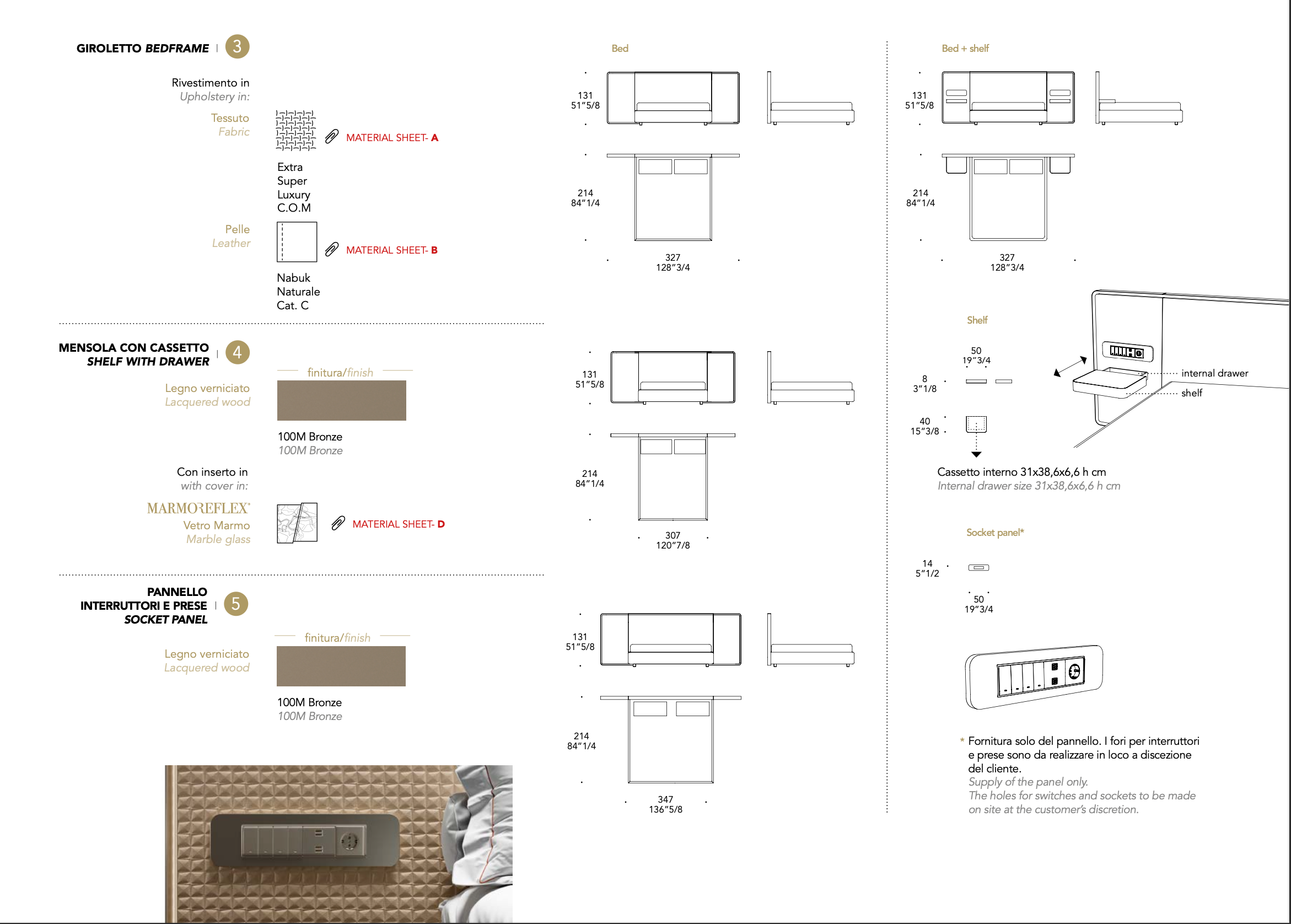 GIROLETTO BEDFRAME | 3

Rivestimento in
Upholstery in:

Tessuto
Fabric

MATERIAL SHEET- A

Extra
Super
Luxury
C.O.M

Pelle
Leather

MATERIAL SHEET- B

Nabuk
Naturale
Cat. C

MENSOLA CON CASSETTO
SHELF WITH DRAWER | 4

finitura/finish

Legno verniciato
Lacquered wood

100M Bronze
100M Bronze

Con inserto in
with cover in:

MARMOREFLEX®
Vetro Marmo
Marble glass

MATERIAL SHEET- D

PANNELLO
INTERRUTTORI E PRESE
SOCKET PANEL | 5

finitura/finish

Legno verniciato
Lacquered wood

100M Bronze
100M Bronze

Bed

131
51"5/8

214
84"1/4

327
128"3/4

131
51"5/8

214
84"1/4

307
120"7/8

131
51"5/8

214
84"1/4

347
136"5/8

Bed + shelf

131
51"5/8

214
84"1/4

327
128"3/4

Shelf

50
19"3/4

8
3"1/8

40
15"3/8

internal drawer
shelf

Cassetto interno 31x38,6x6,6 h cm
Internal drawer size 31x38,6x6,6 h cm

Socket panel*

14
5"1/2

50
19"3/4

* Fornitura solo del pannello. I fori per interruttori e prese sono da realizzare in loco a discezione del cliente.
Supply of the panel only.
The holes for switches and sockets to be made on site at the customer's discretion.