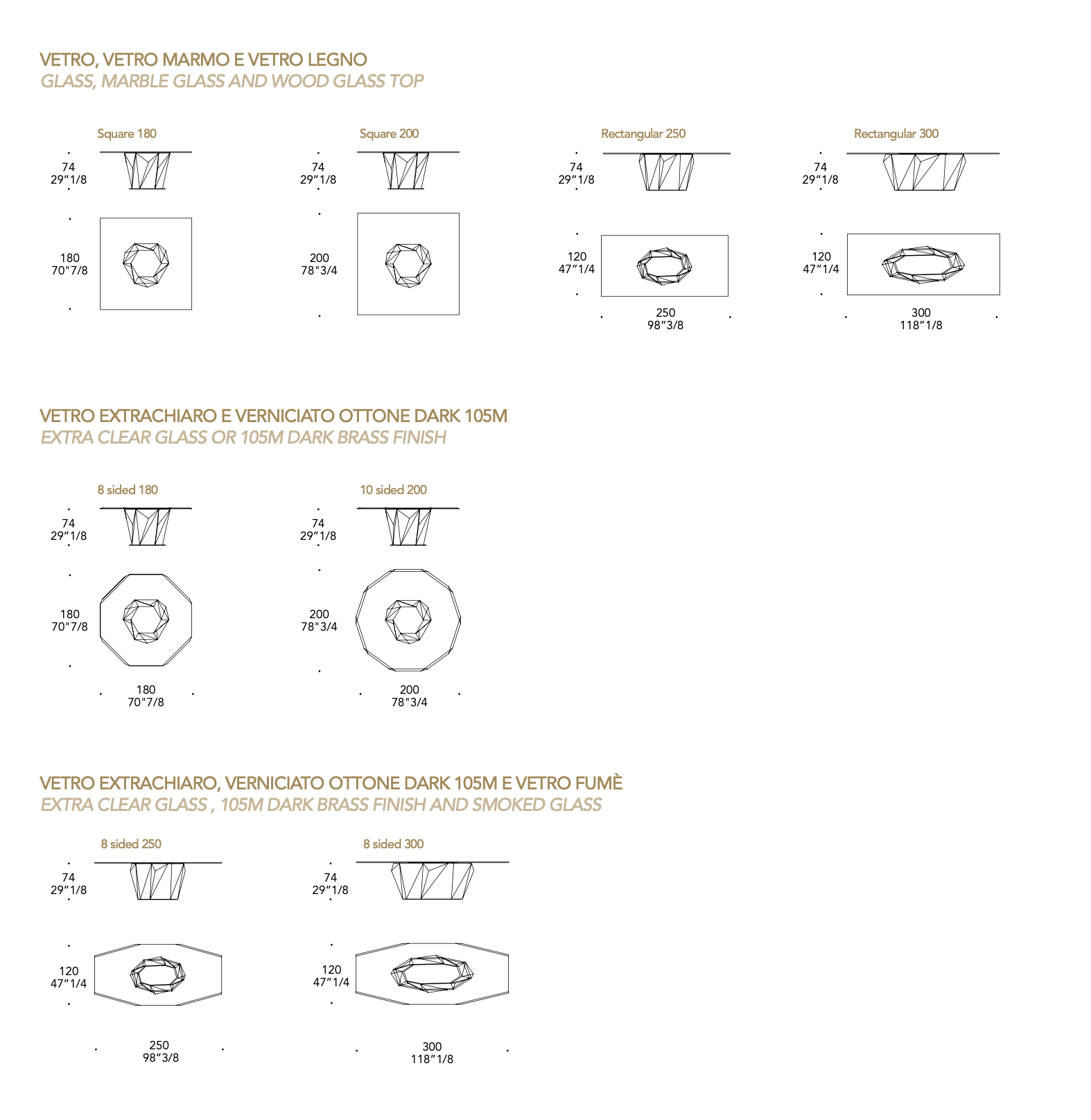 VETRO, VETRO MARMO E VETRO LEGNO
GLASS, MARBLE GLASS AND WOOD GLASS TOP

Square 180
74
29"1/8
180
70"7/8

Square 200
74
29"1/8
200
78"3/4

Rectangular 250
74
29"1/8
120
47"1/4
250
98"3/8

Rectangular 300
74
29"1/8
120
47"1/4
300
118"1/8

VETRO EXTRACHIARO E VERNICIATO OTTONE DARK 105M
EXTRA CLEAR GLASS OR 105M DARK BRASS FINISH

8 sided 180
74
29"1/8
180
70"7/8
180
70"7/8

10 sided 200
74
29"1/8
200
78"3/4
200
78"3/4

VETRO EXTRACHIARO, VERNICIATO OTTONE DARK 105M E VETRO FUMÈ
EXTRA CLEAR GLASS , 105M DARK BRASS FINISH AND SMOKED GLASS

8 sided 250
74
29"1/8
120
47"1/4
250
98"3/8

8 sided 300
74
29"1/8
120
47"1/4
300
118"1/8