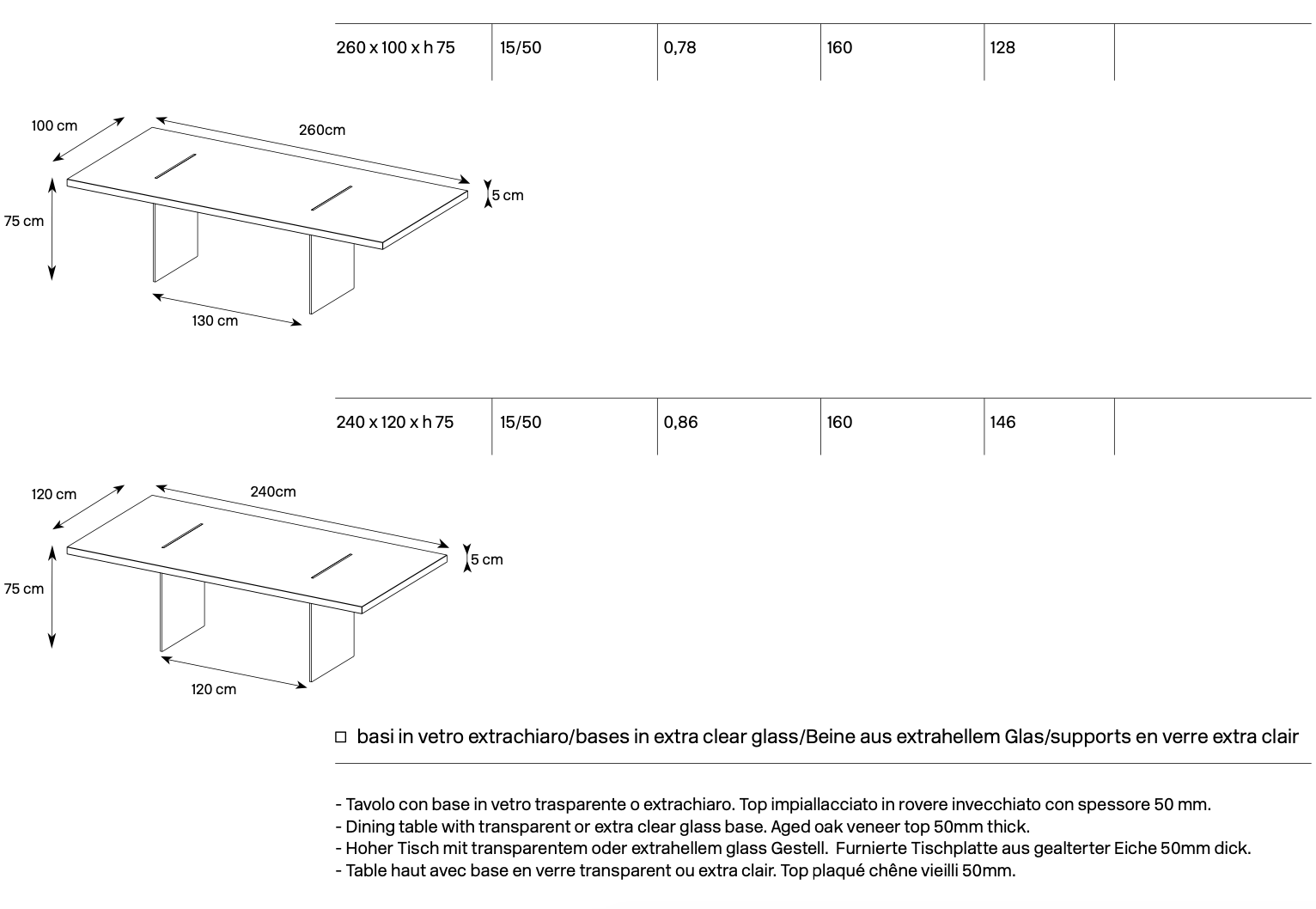 | 260 x 100 x h 75 | 15/50 | 0,78 | 160 | 128 | |
|---|---|---|---|---|---|

100 cm
260cm
5 cm
75 cm
130 cm

| 240 x 120 x h 75 | 15/50 | 0,86 | 160 | 146 | |
|---|---|---|---|---|---|

120 cm
240cm
5 cm
75 cm
120 cm

□ basi in vetro extrachiaro/bases in extra clear glass/Beine aus extrahellem Glas/supports en verre extra clair

- Tavolo con base in vetro trasparente o extrachiaro. Top impiallacciato in rovere invecchiato con spessore 50 mm.
- Dining table with transparent or extra clear glass base. Aged oak veneer top 50mm thick.
- Hoher Tisch mit transparentem oder extrahellem glass Gestell. Furnierte Tischplatte aus gealterter Eiche 50mm dick.
- Table haut avec base en verre transparent ou extra clair. Top plaqué chêne vieilli 50mm.