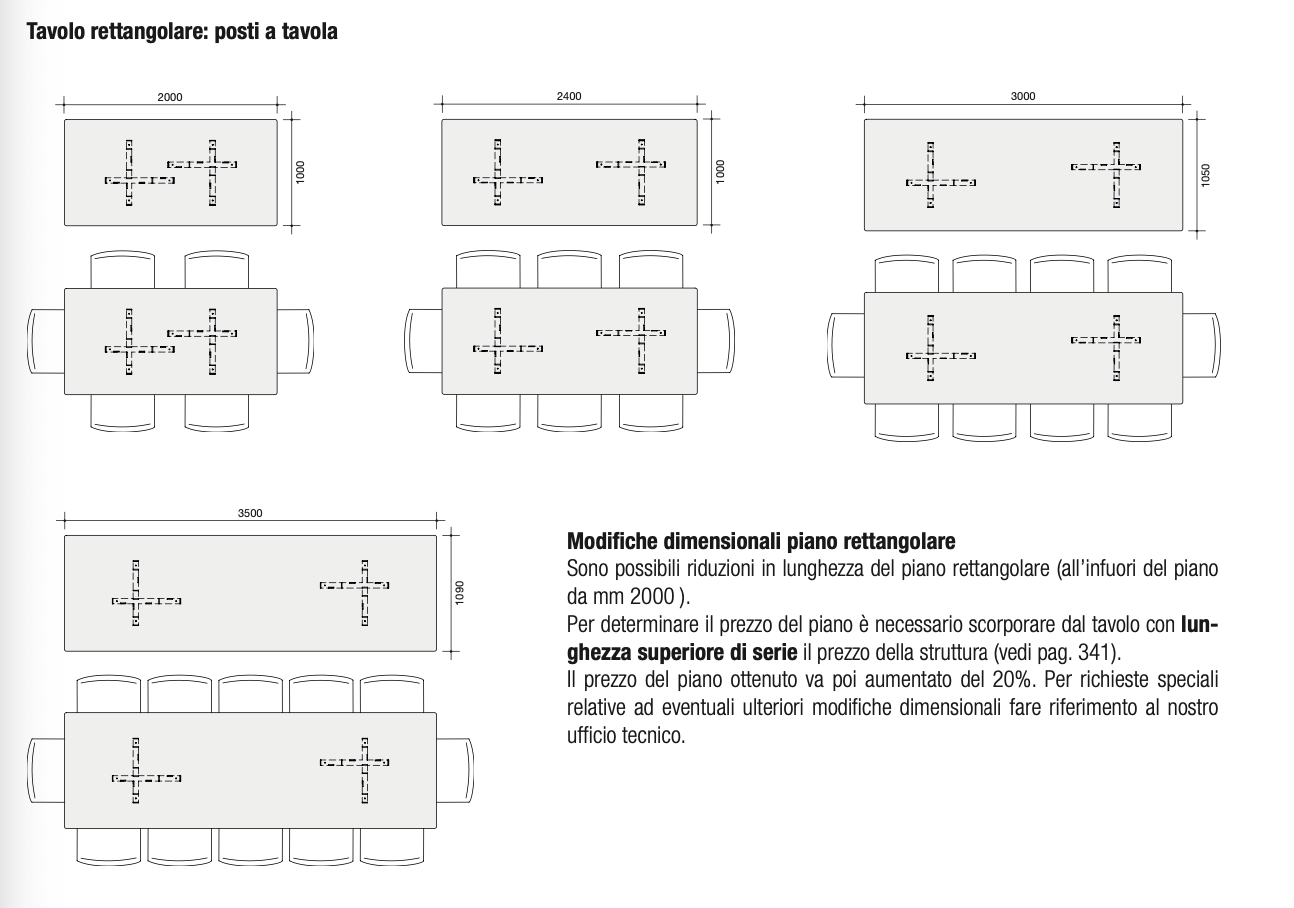 Tavolo rettangolare: posti a tavola

2000

1000

2400

1000

3000

1050

3500

1090

Modifiche dimensionali piano rettangolare
Sono possibili riduzioni in lunghezza del piano rettangolare (all'infuori del piano da mm 2000 ).
Per determinare il prezzo del piano è necessario scorporare dal tavolo con lunghezza superiore di serie il prezzo della struttura (vedi pag. 341).
Il prezzo del piano ottenuto va poi aumentato del 20%. Per richieste speciali relative ad eventuali ulteriori modifiche dimensionali fare riferimento al nostro ufficio tecnico.