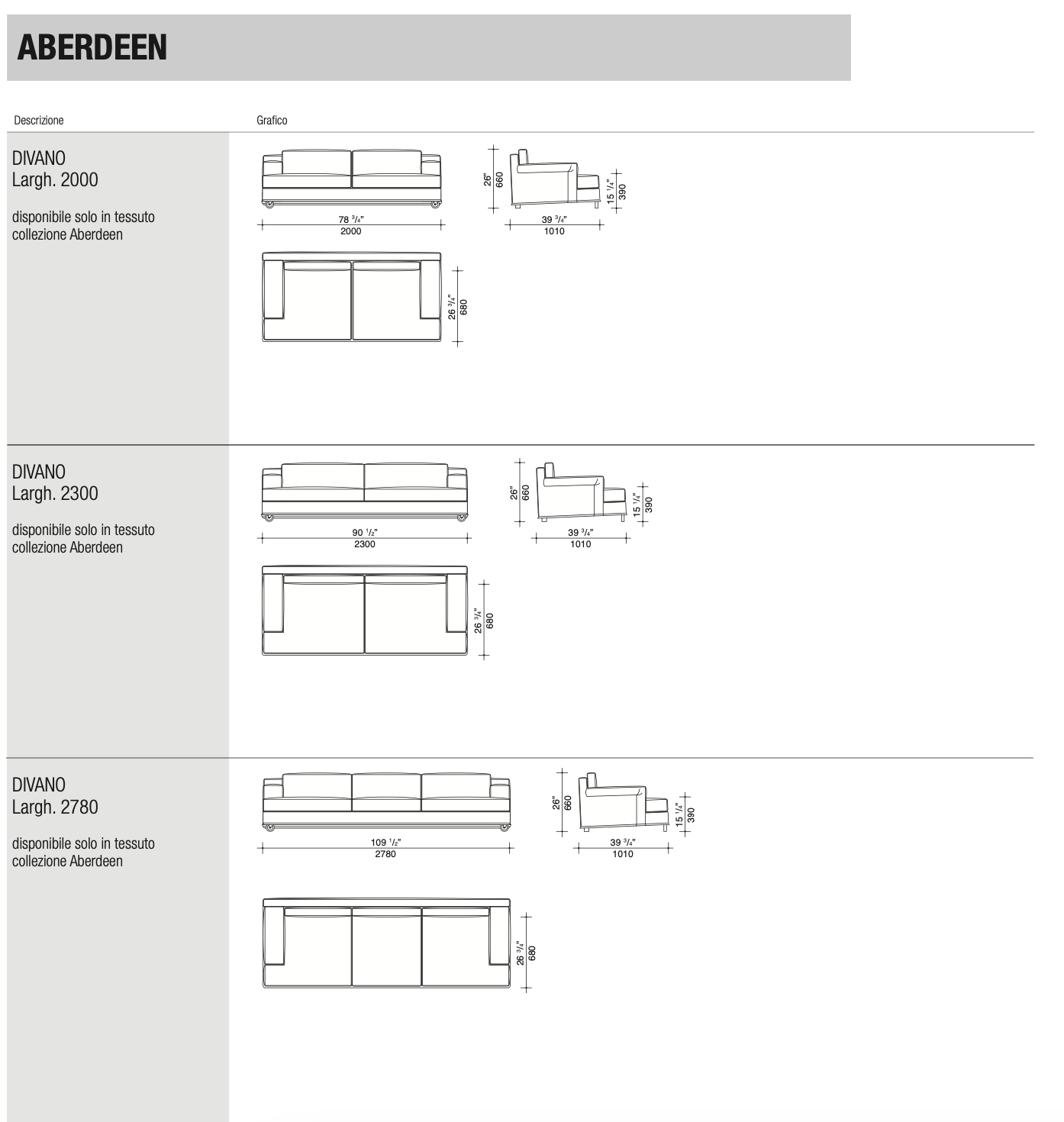 ABERDEEN

Descrizione

Grafico

DIVANO
Largh. 2000

disponibile solo in tessuto collezione Aberdeen

78 $^3/_4$"
2000

26"
660

15 $^1/_4$"
390

39 $^3/_4$"
1010

26 $^3/_4$"
680

DIVANO
Largh. 2300

disponibile solo in tessuto collezione Aberdeen

90 $^1/_2$"
2300

26"
660

15 $^1/_4$"
390

39 $^3/_4$"
1010

26 $^3/_4$"
680

DIVANO
Largh. 2780

disponibile solo in tessuto collezione Aberdeen

109 $^1/_2$"
2780

26"
660

15 $^1/_4$"
390

39 $^3/_4$"
1010

26 $^3/_4$"
680